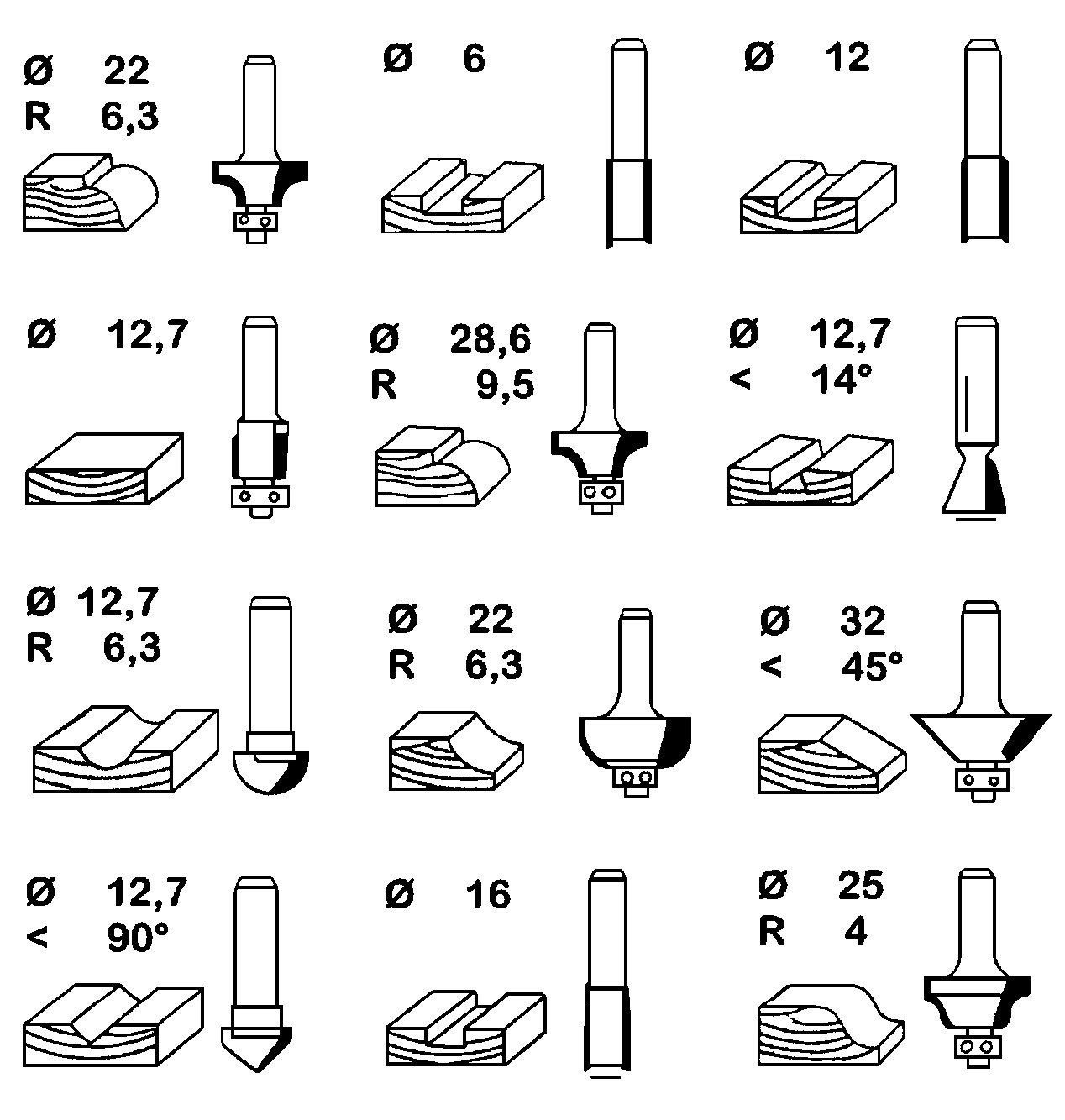 Ø 22
R 6,3

Ø 6

Ø 12

Ø 12,7

Ø 28,6
R 9,5

Ø 12,7
< 14°

Ø 12,7
R 6,3

Ø 22
R 6,3

Ø 32
< 45°

Ø 12,7
< 90°

Ø 16

Ø 25
R 4